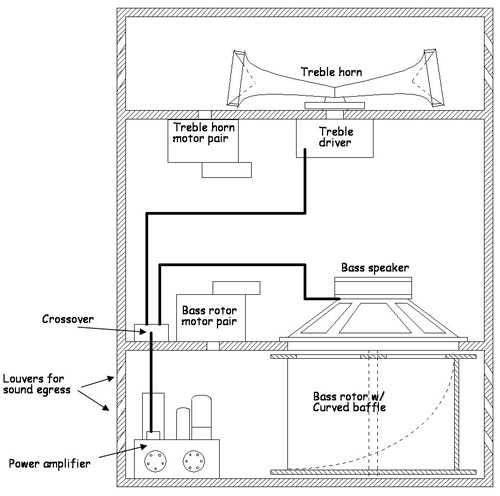 Treble horn

Treble horn motor pair

Treble driver

Bass speaker

Bass rotor motor pair

Crossover

Louvers for sound egress

Bass rotor w/ Curved baffle

Power amplifier